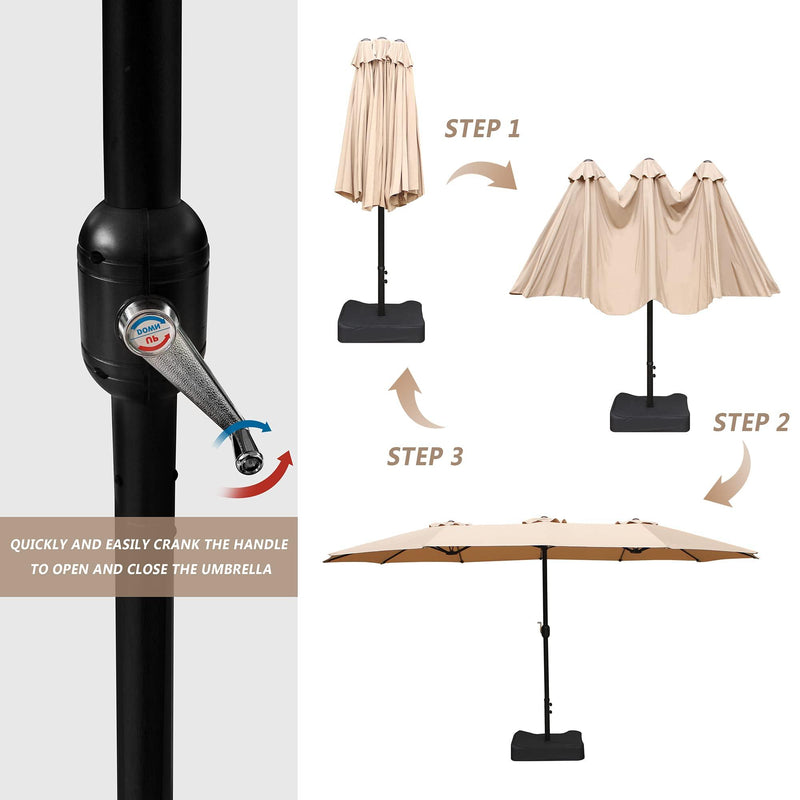 DOWN
UP

QUICKLY AND EASILY CRANK THE HANDLE TO OPEN AND CLOSE THE UMBRELLA

STEP 1

STEP 2

STEP 3