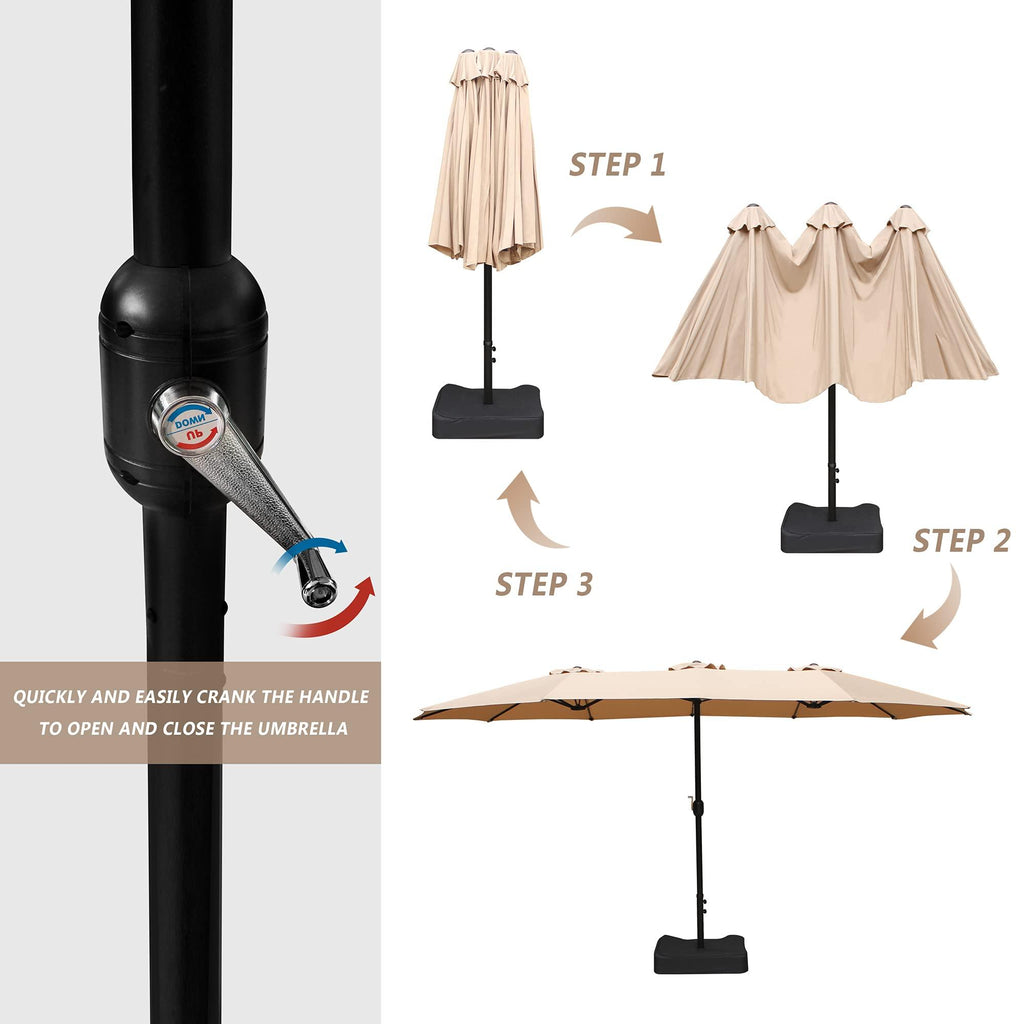 DOWN
UP

QUICKLY AND EASILY CRANK THE HANDLE TO OPEN AND CLOSE THE UMBRELLA

STEP 1

STEP 2

STEP 3