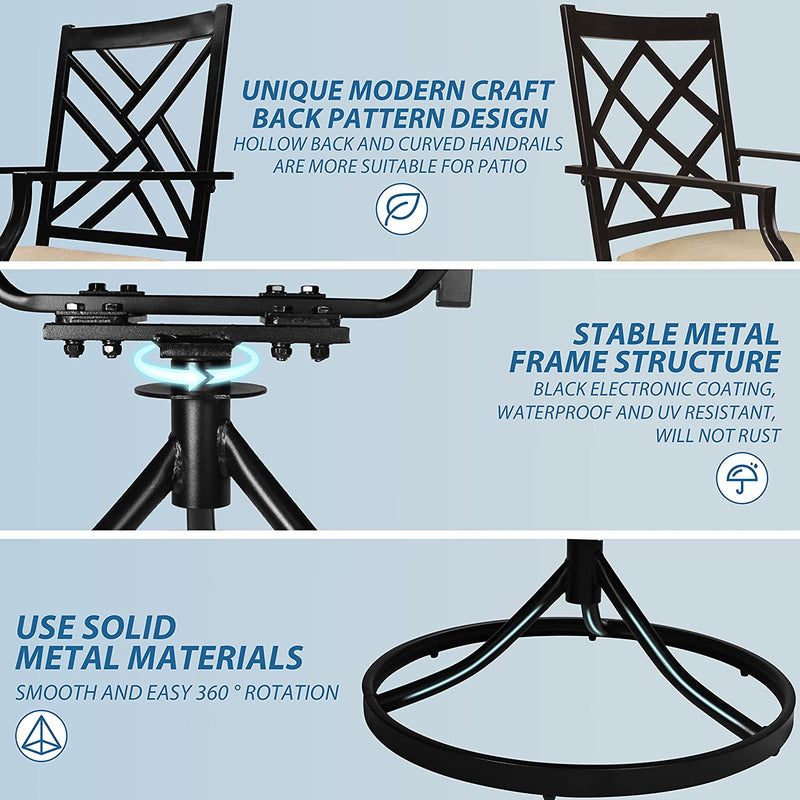 UNIQUE MODERN CRAFT BACK PATTERN DESIGN

HOLLOW BACK AND CURVED HANDRAILS ARE MORE SUITABLE FOR PATIO

STABLE METAL FRAME STRUCTURE

BLACK ELECTRONIC COATING, WATERPROOF AND UV RESISTANT, WILL NOT RUST

USE SOLID METAL MATERIALS

SMOOTH AND EASY 360 ° ROTATION