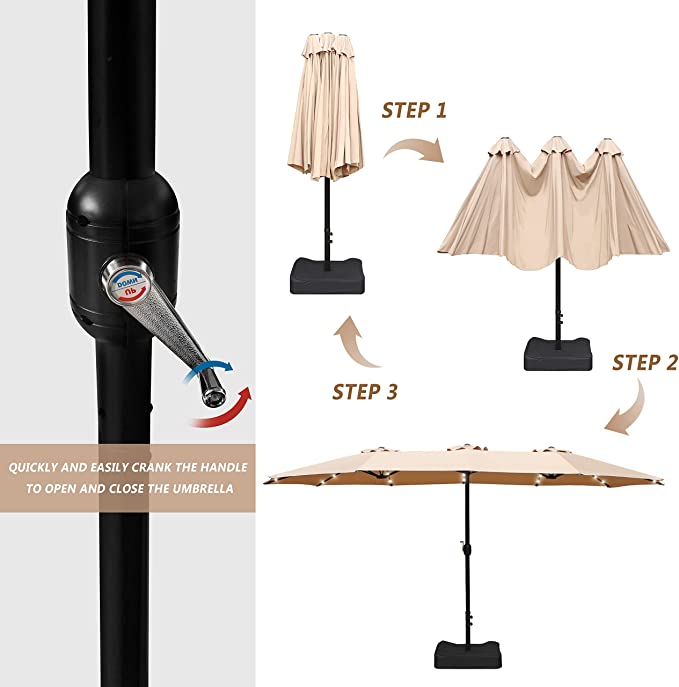 DOWN
UP

QUICKLY AND EASILY CRANK THE HANDLE TO OPEN AND CLOSE THE UMBRELLA

STEP 1

STEP 2

STEP 3